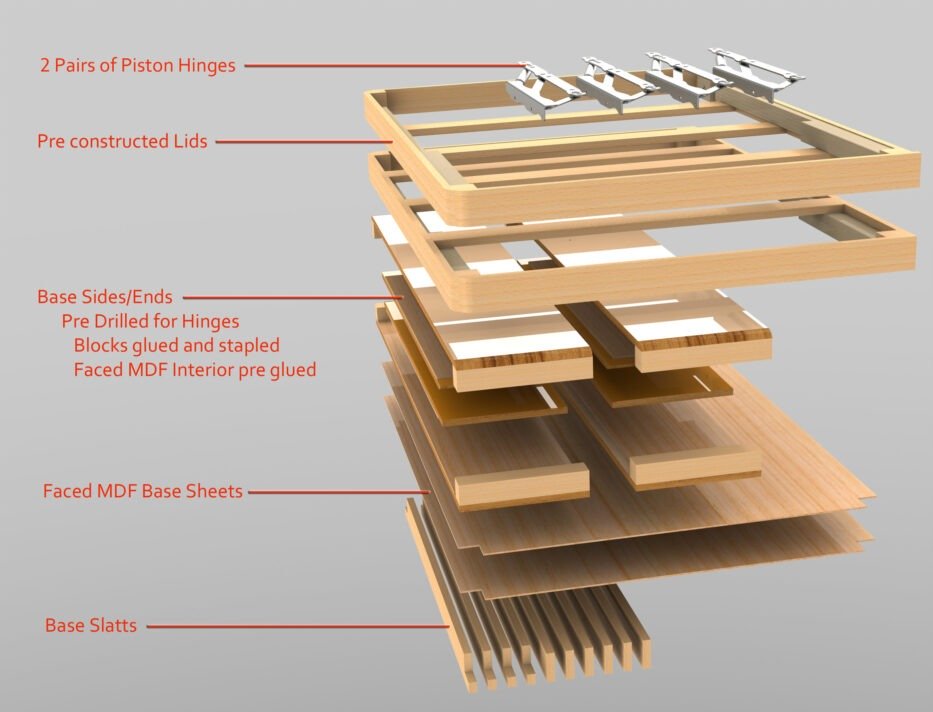 2 Pairs of Piston Hinges

Pre constructed Lids

Base Sides/Ends
Pre Drilled for Hinges
Blocks glued and stapled
Faced MDF Interior pre glued

Faced MDF Base Sheets

Base Slatts